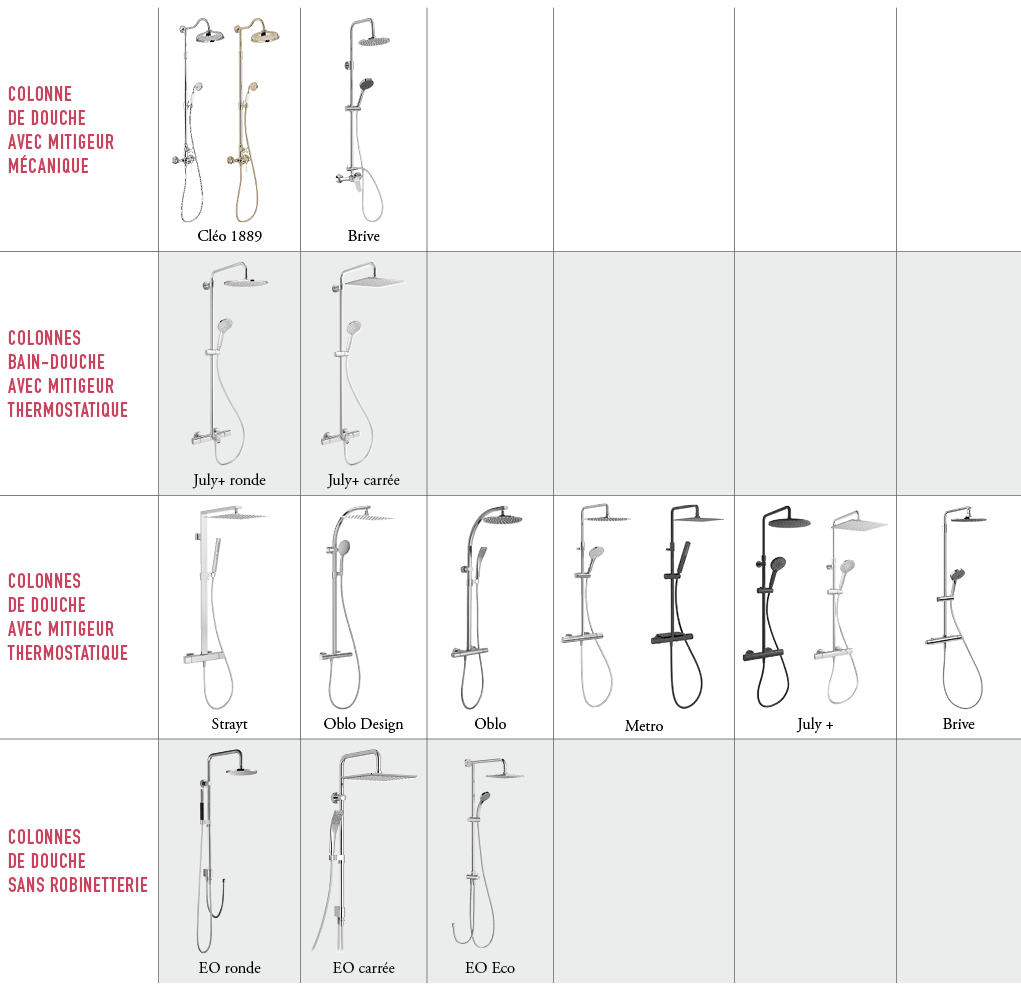 | | | | | | | |
|---|---|---|---|---|---|---|
| COLONNE DE DOUCHE AVEC MITIGEUR MÉCANIQUE | Cléo 1889 | Brive | | | | |
| COLONNES BAIN-DOUCHE AVEC MITIGEUR THERMOSTATIQUE | July+ ronde | July+ carrée | | | | |
| COLONNES DE DOUCHE AVEC MITIGEUR THERMOSTATIQUE | Strayt | Oblo Design | Oblo | Metro | July + | Brive |
| COLONNES DE DOUCHE SANS ROBINETTERIE | EO ronde | EO carrée | EO Eco | | | |